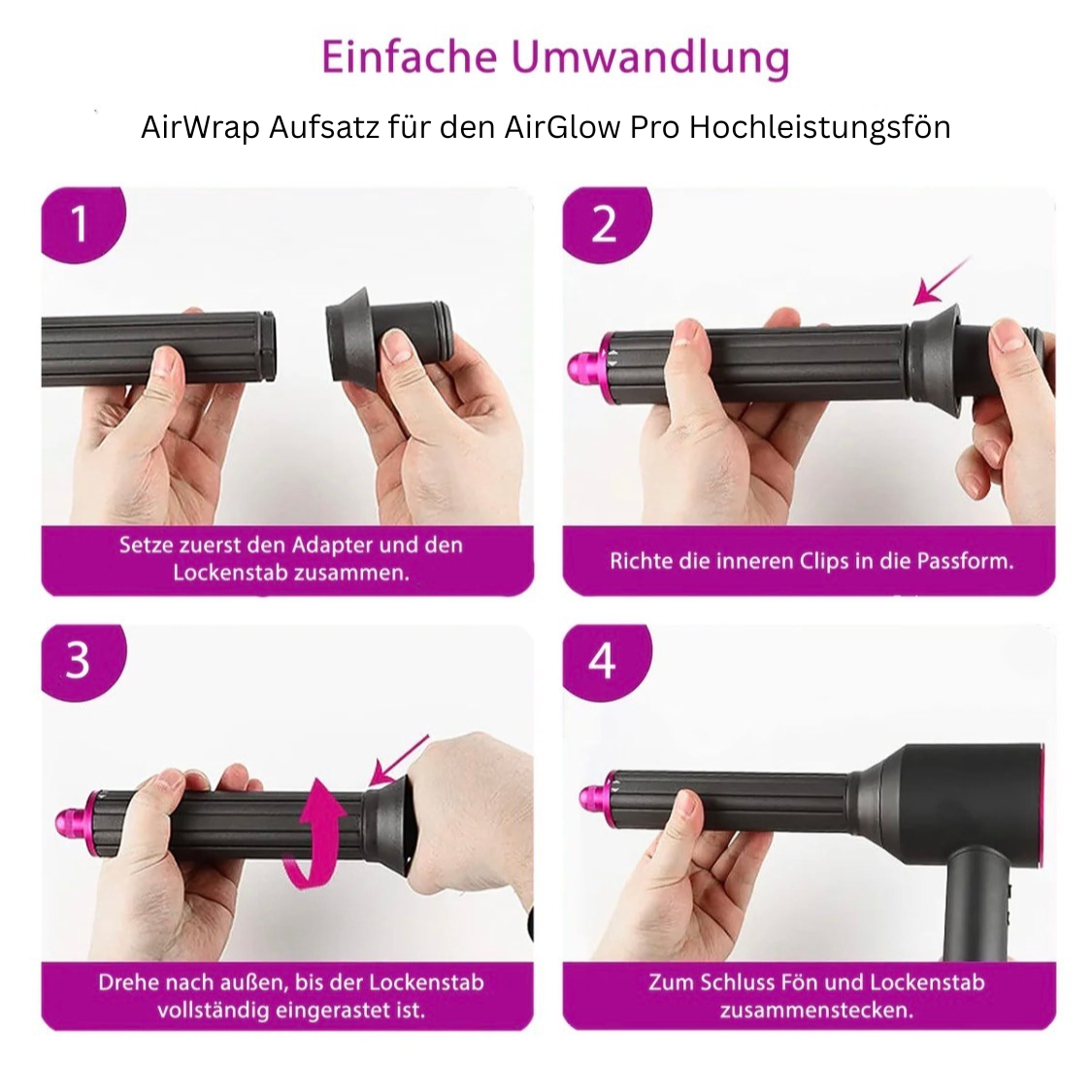 Einfache Umwandlung

AirWrap Aufsatz für den AirGlow Pro Hochleistungsfön

1

Setze zuerst den Adapter und den Lockenstab zusammen.

2

Richte die inneren Clips in die Passform.

3

Drehe nach außen, bis der Lockenstab vollständig eingerastet ist.

4

Zum Schluss Fön und Lockenstab zusammenstecken.